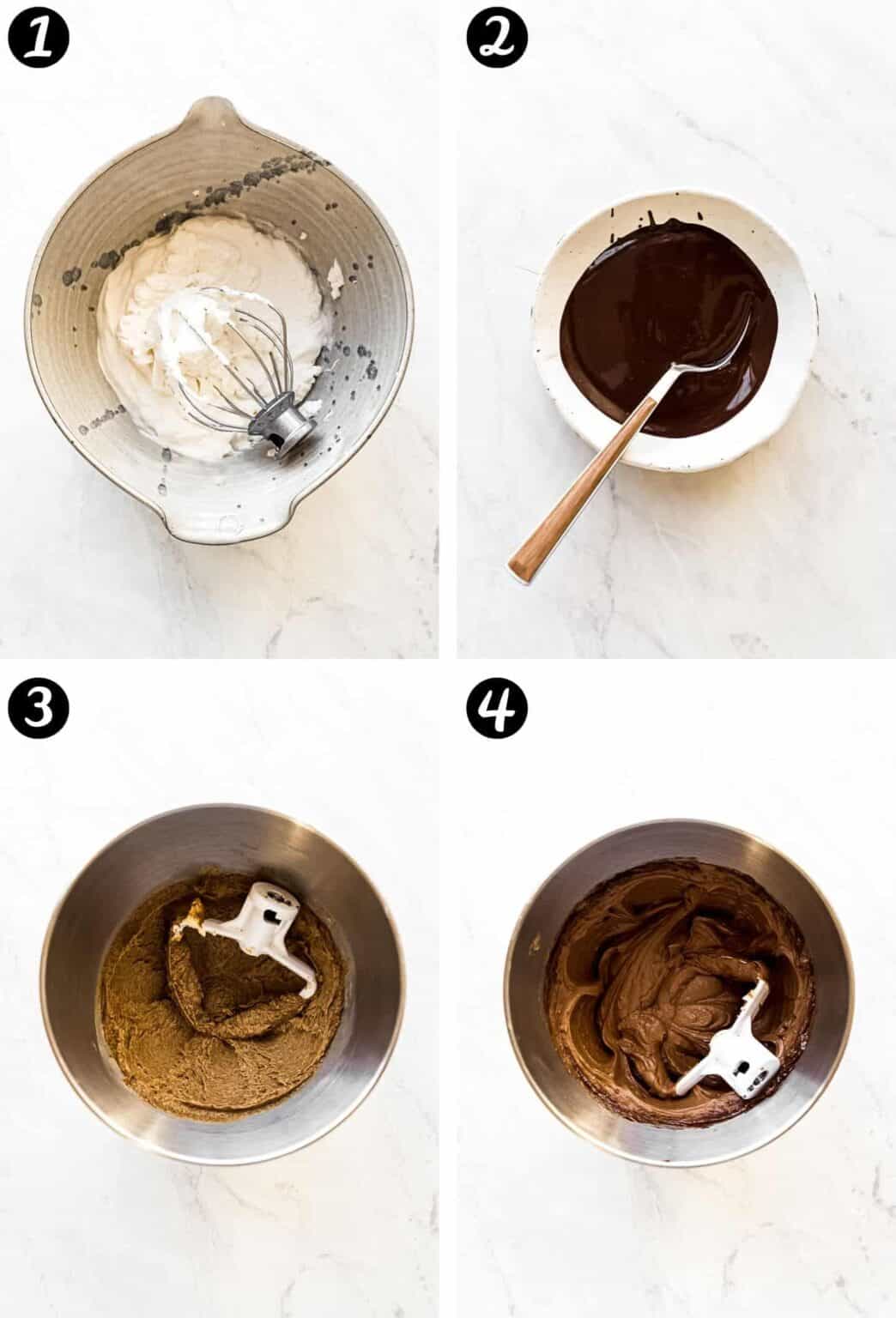 1

2

3

4